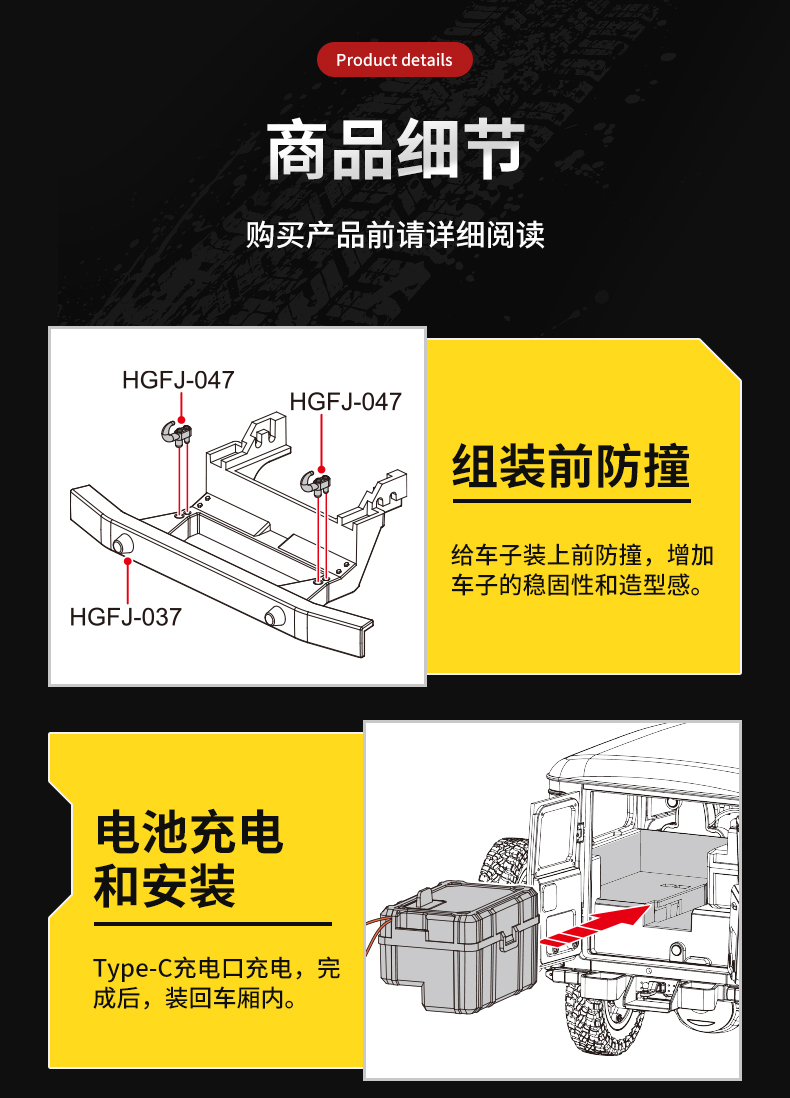 Product details

商品细节

购买产品前请详细阅读

HGFJ-047

HGFJ-047

HGFJ-037

组装前防撞

给车子装上前防撞，增加车子的稳固性和造型感。

电池充电和安装

Type-C充电口充电，完成后，装回车厢内。