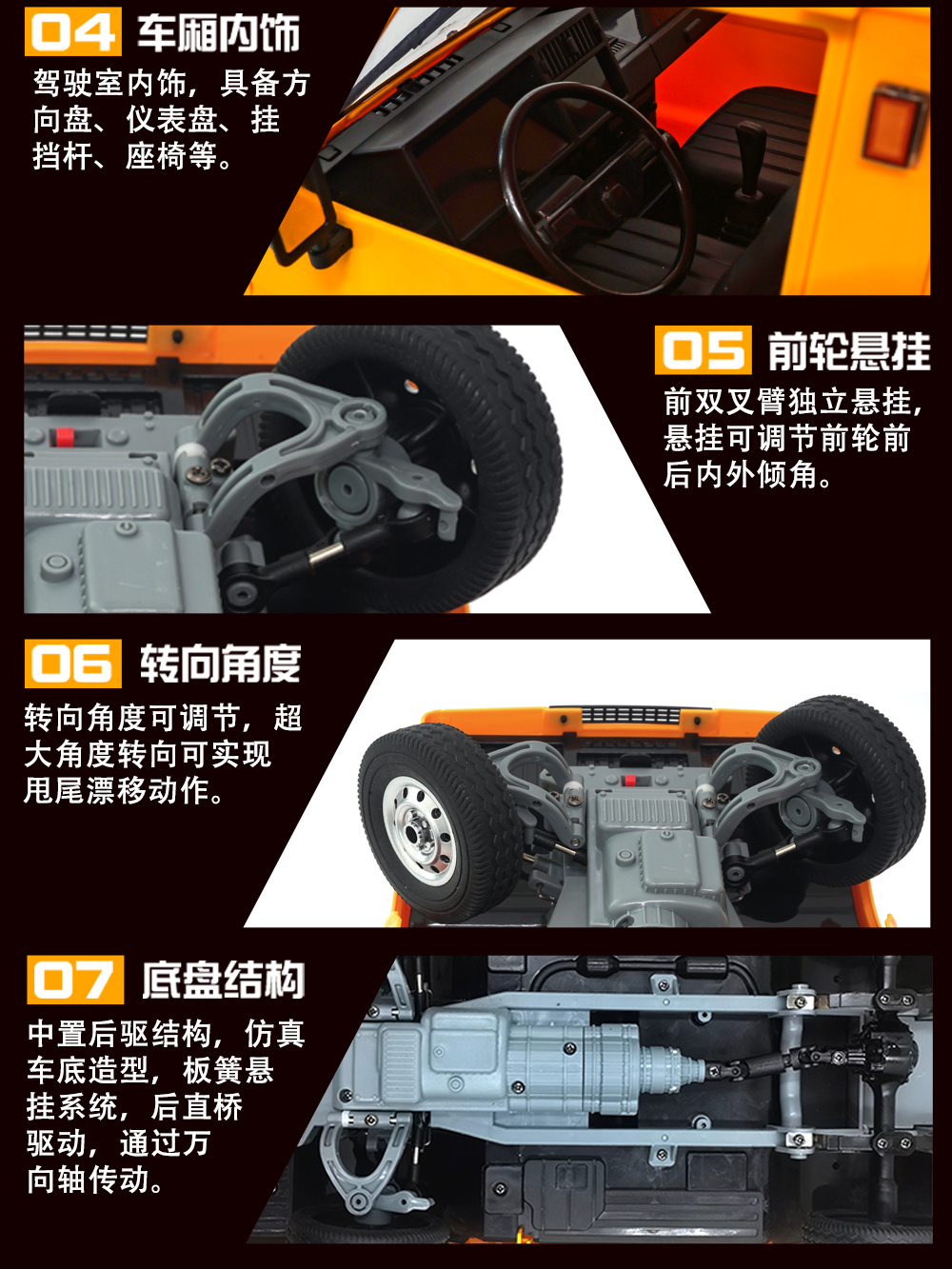 04 车厢内饰

驾驶室内饰，具备方向盘、仪表盘、挂挡杆、座椅等。

05 前轮悬挂

前双叉臂独立悬挂，悬挂可调节前轮前后内外倾角。

06 转向角度

转向角度可调节，超大角度转向可实现甩尾漂移动作。

07 底盘结构

中置后驱结构，仿真车底造型，板簧悬挂系统，后直桥驱动，通过万向轴传动。